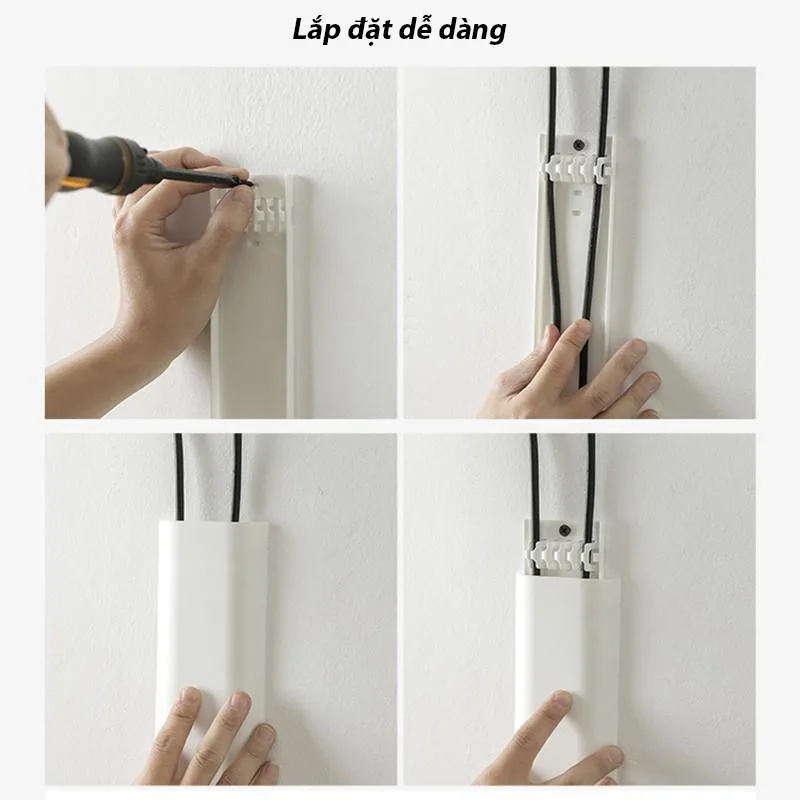 Lắp đặt dễ dàng